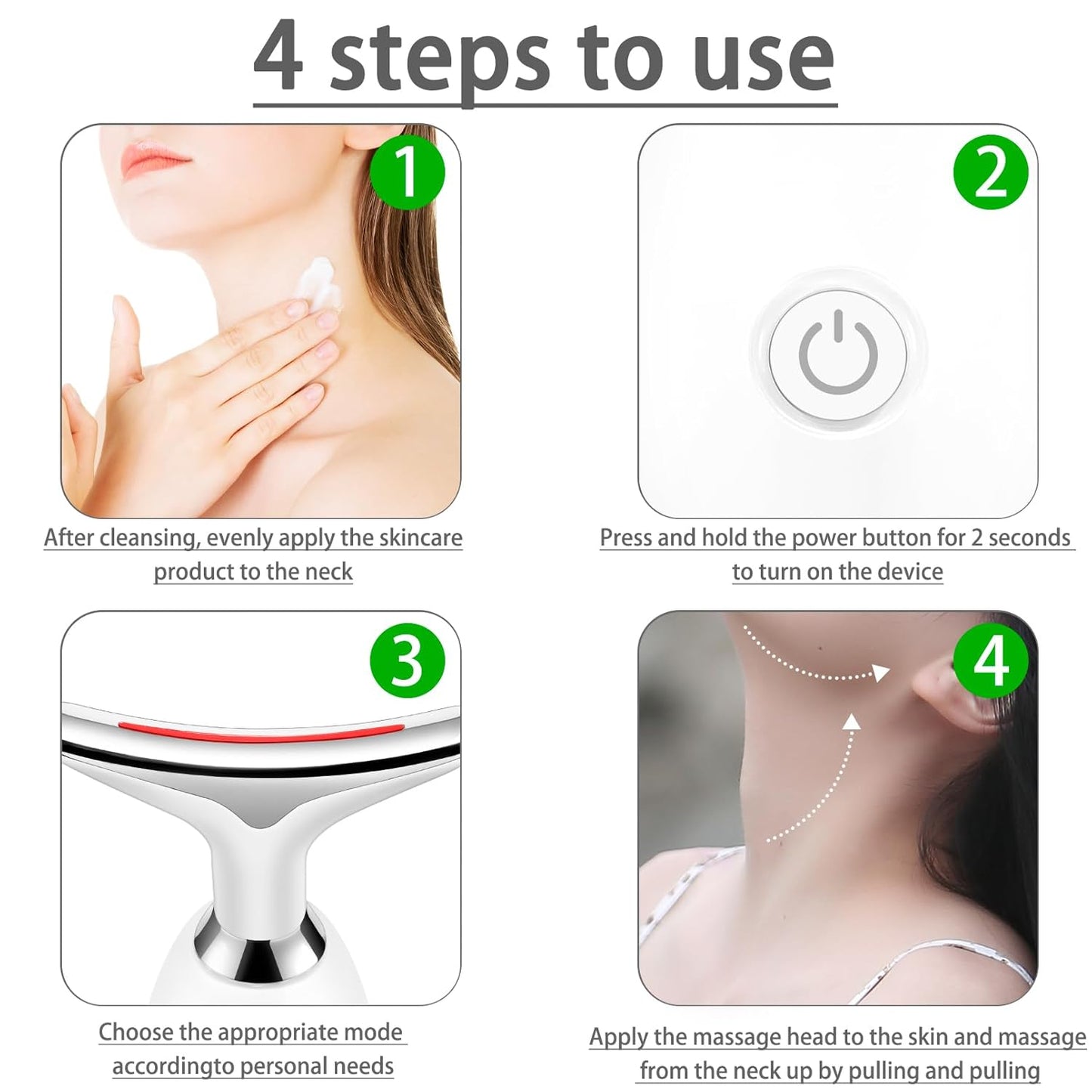 4 steps to use

1

After cleansing, evenly apply the skincare product to the neck

2

Press and hold the power button for 2 seconds to turn on the device

3

Choose the appropriate mode accordingto personal needs

4

Apply the massage head to the skin and massage from the neck up by pulling and pulling