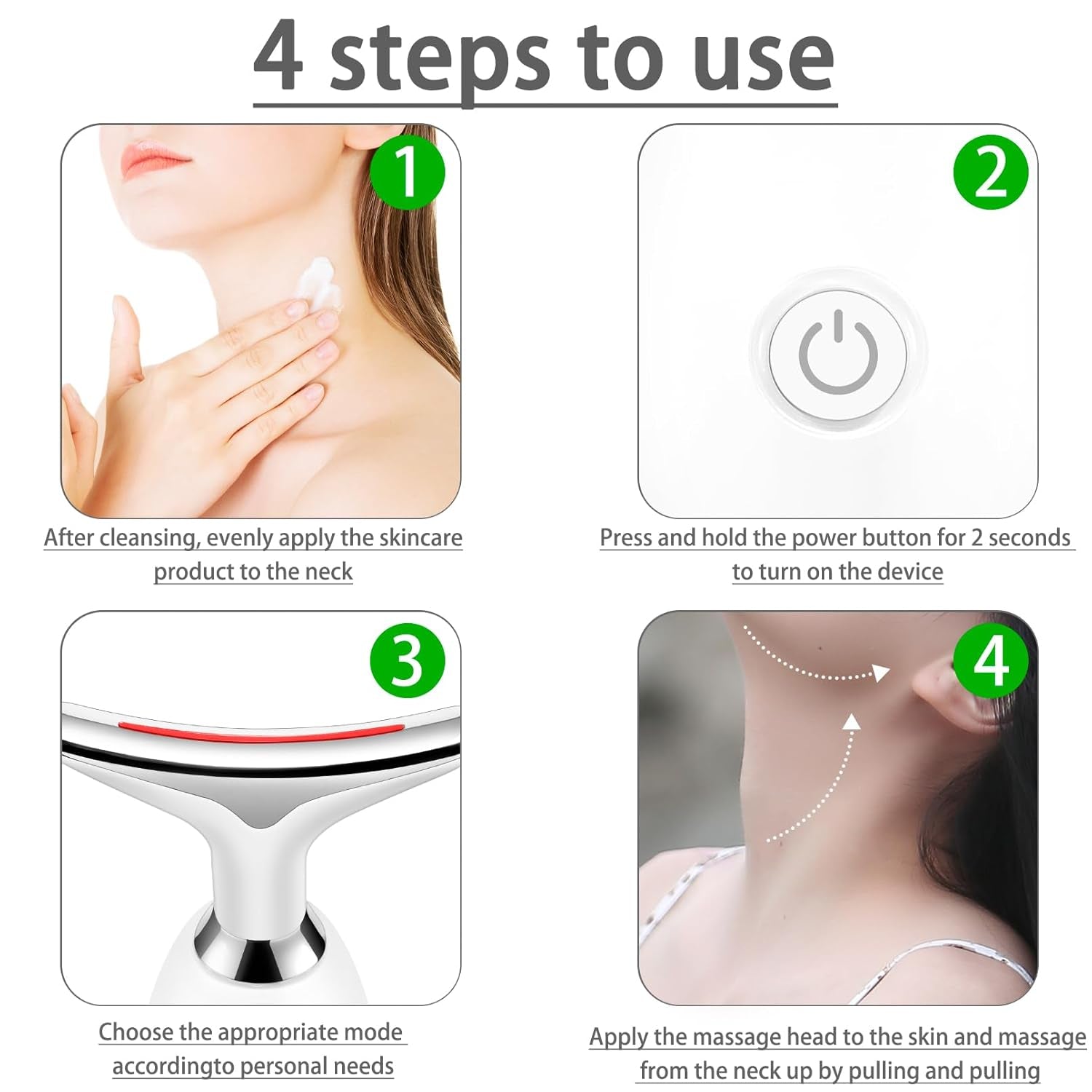 4 steps to use

1

After cleansing, evenly apply the skincare product to the neck

2

Press and hold the power button for 2 seconds to turn on the device

3

Choose the appropriate mode accordingto personal needs

4

Apply the massage head to the skin and massage from the neck up by pulling and pulling