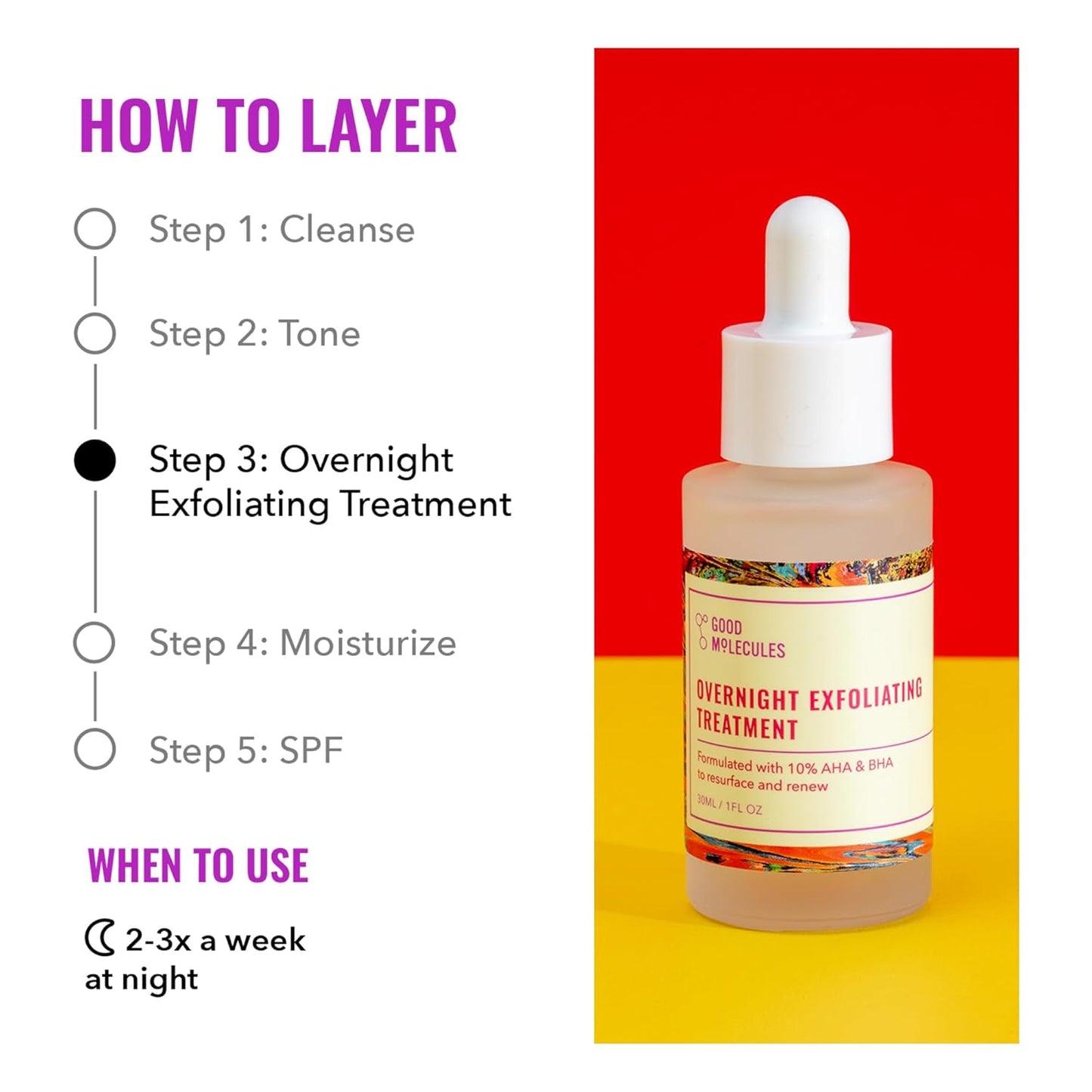 HOW TO LAYER

Step 1: Cleanse

Step 2: Tone

Step 3: Overnight Exfoliating Treatment

Step 4: Moisturize

Step 5: SPF

WHEN TO USE

2-3x a week at night

GOOD MOLECULES

OVERNIGHT EXFOLIATING TREATMENT

Formulated with 10% AHA & BHA to resurface and renew

30ML / 1FL OZ